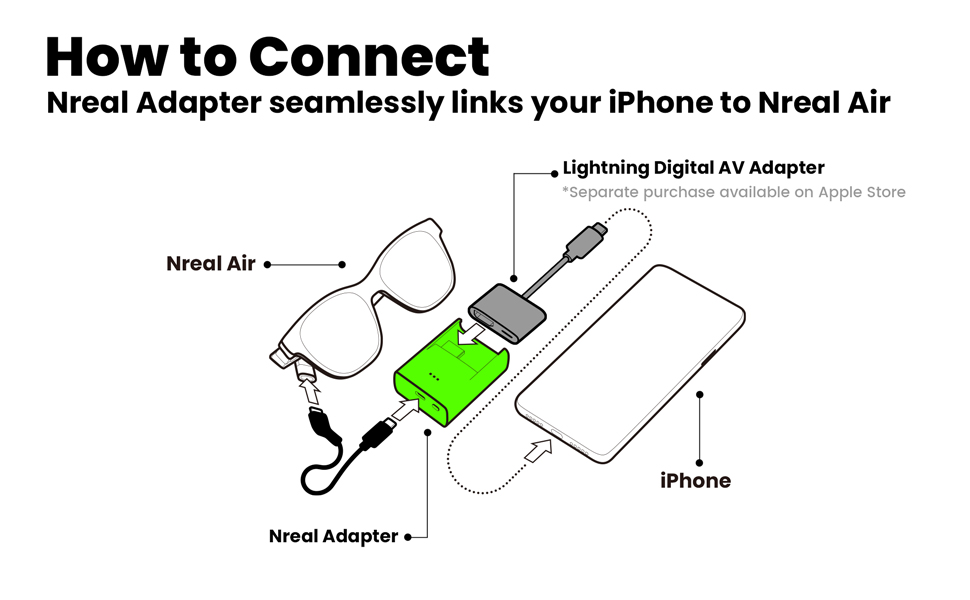 How to Connect
Nreal Adapter seamlessly links your iPhone to Nreal Air

Lightning Digital AV Adapter
*Separate purchase available on Apple Store

Nreal Air

iPhone

Nreal Adapter