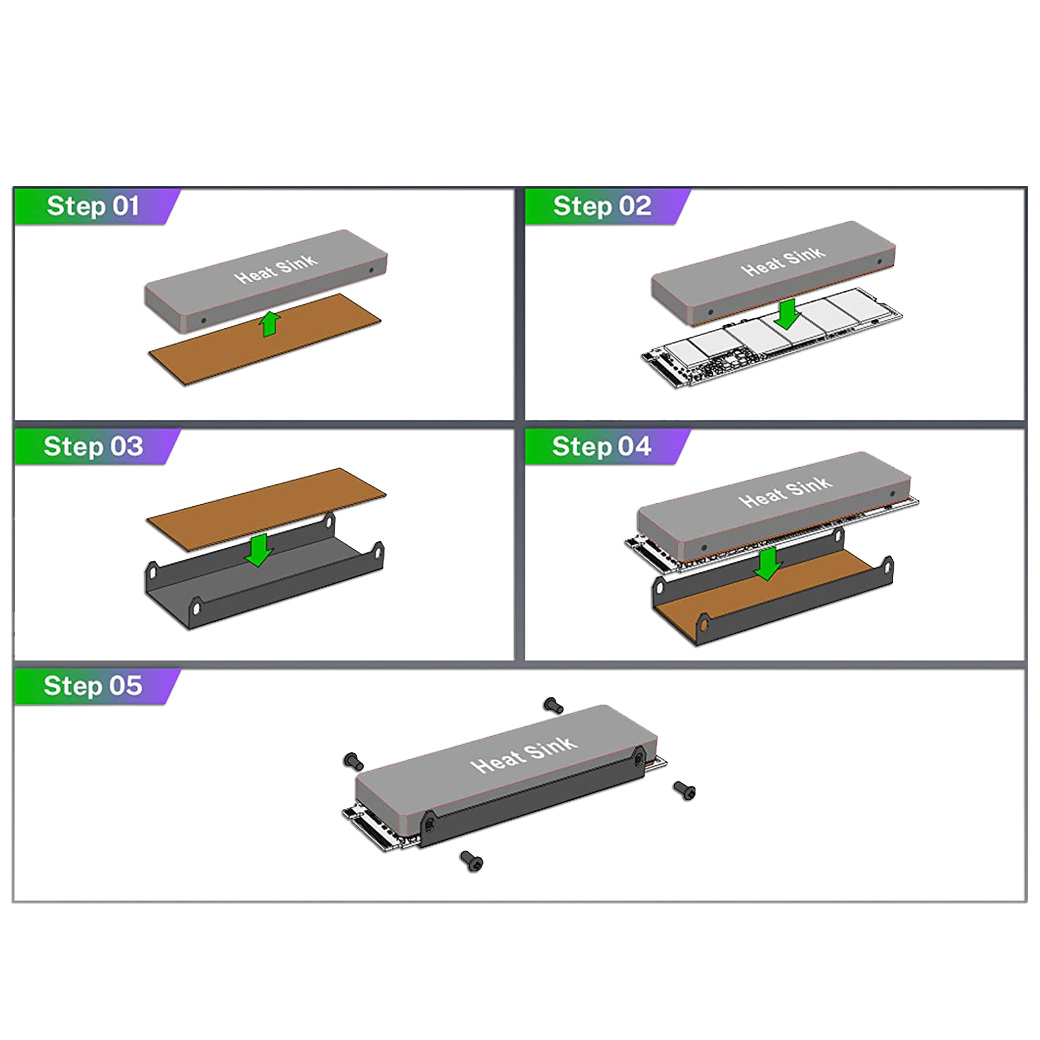 Step 01

Heat Sink

Step 02

Heat Sink

Step 03

Step 04

Heat Sink

Step 05

Heat Sink